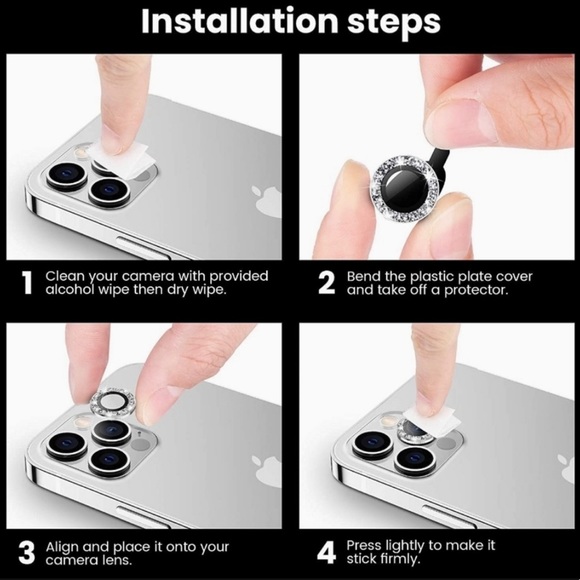 Installation steps

1 Clean your camera with provided alcohol wipe then dry wipe.

2 Bend the plastic plate cover and take off a protector.

3 Align and place it onto your camera lens.

4 Press lightly to make it stick firmly.